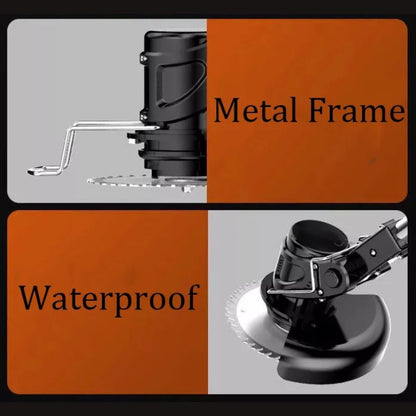 Metal Frame

Waterproof